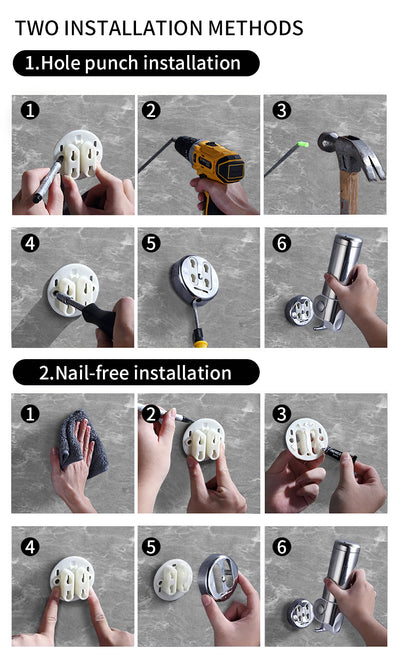 TWO INSTALLATION METHODS

1.Hole punch installation

1

2

3

4

5

6

2.Nail-free installation

1

2

3

4

5

6